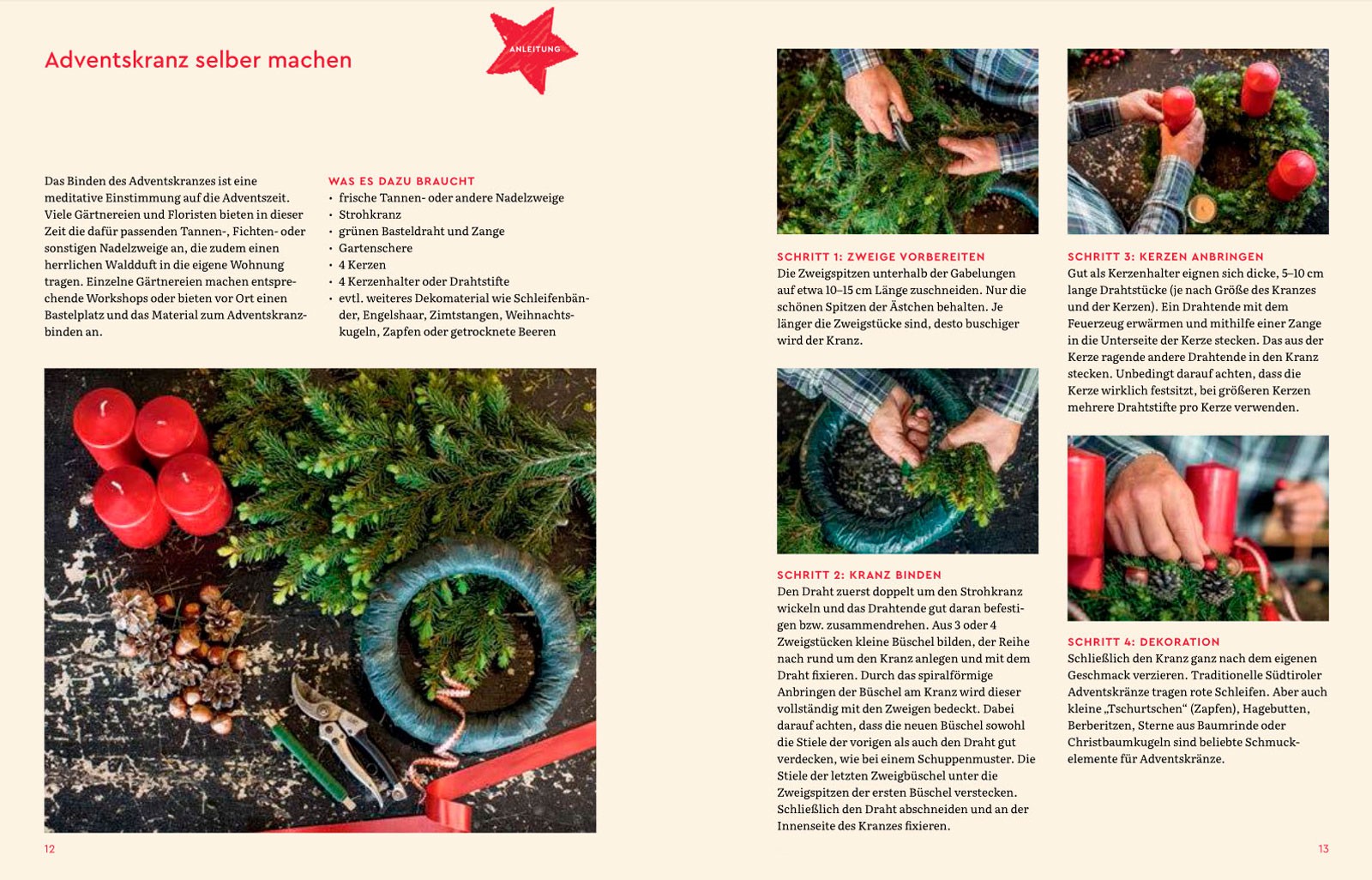 Adventskranz selber machen

ANLEITUNG

Das Binden des Adventskranzes ist eine meditative Einstimmung auf die Adventszeit. Viele Gärtnereien und Floristen bieten in dieser Zeit die dafür passenden Tannen-, Fichten- oder sonstigen Nadelzweige an, die zudem einen herrlichen Waldduft in die eigene Wohnung tragen. Einzelne Gärtnereien machen entsprechende Workshops oder bieten vor Ort einen Bastelplatz und das Material zum Adventskranzbinden an.

WAS ES DAZU BRAUCHT
• frische Tannen- oder andere Nadelzweige
• Strohkranz
• grünen Basteldraht und Zange
• Gartenschere
• 4 Kerzen
• 4 Kerzenhalter oder Drahtstifte
• evtl. weiteres Dekomaterial wie Schleifenbänder, Engelshaar, Zimtstangen, Weihnachtskugeln, Zapfen oder getrocknete Beeren

12

SCHRITT 1: ZWEIGE VORBEREITEN
Die Zweigspitzen unterhalb der Gabelungen auf etwa 10–15 cm Länge zuschneiden. Nur die schönen Spitzen der Ästchen behalten. Je länger die Zweigstücke sind, desto buschiger wird der Kranz.

SCHRITT 2: KRANZ BINDEN
Den Draht zuerst doppelt um den Strohkranz wickeln und das Drahtende gut daran befestigen bzw. zusammendrehen. Aus 3 oder 4 Zweigstücken kleine Büschel bilden, der Reihe nach rund um den Kranz anlegen und mit dem Draht fixieren. Durch das spiralförmige Anbringen der Büschel am Kranz wird dieser vollständig mit den Zweigen bedeckt. Dabei darauf achten, dass die neuen Büschel sowohl die Stiele der vorigen als auch den Draht gut verdecken, wie bei einem Schuppenmuster. Die Stiele der letzten Zweigbüschel unter die Zweigspitzen der ersten Büschel verstecken. Schließlich den Draht abschneiden und an der Innenseite des Kranzes fixieren.

SCHRITT 3: KERZEN ANBRINGEN
Gut als Kerzenhalter eignen sich dicke, 5–10 cm lange Drahtstücke (je nach Größe des Kranzes und der Kerzen). Ein Drahtende mit dem Feuerzeug erwärmen und mithilfe einer Zange in die Unterseite der Kerze stecken. Das aus der Kerze ragende andere Drahtende in den Kranz stecken. Unbedingt darauf achten, dass die Kerze wirklich festsitzt, bei größeren Kerzen mehrere Drahtstifte pro Kerze verwenden.

SCHRITT 4: DEKORATION
Schließlich den Kranz ganz nach dem eigenen Geschmack verzieren. Traditionelle Südtiroler Adventskränze tragen rote Schleifen. Aber auch kleine „Tschurtschen“ (Zapfen), Hagebutten, Berberitzen, Sterne aus Baumrinde oder Christbaumkugeln sind beliebte Schmuckelemente für Adventskränze.

13